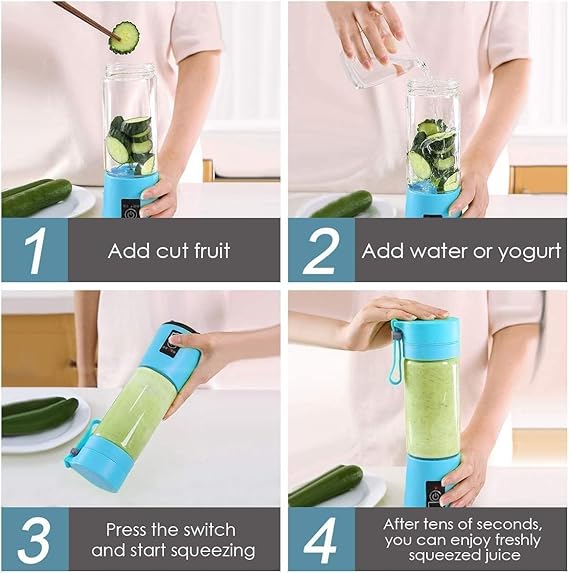 1
Add cut fruit

2
Add water or yogurt

3
Press the switch and start squeezing

4
After tens of seconds, you can enjoy freshly squeezed juice